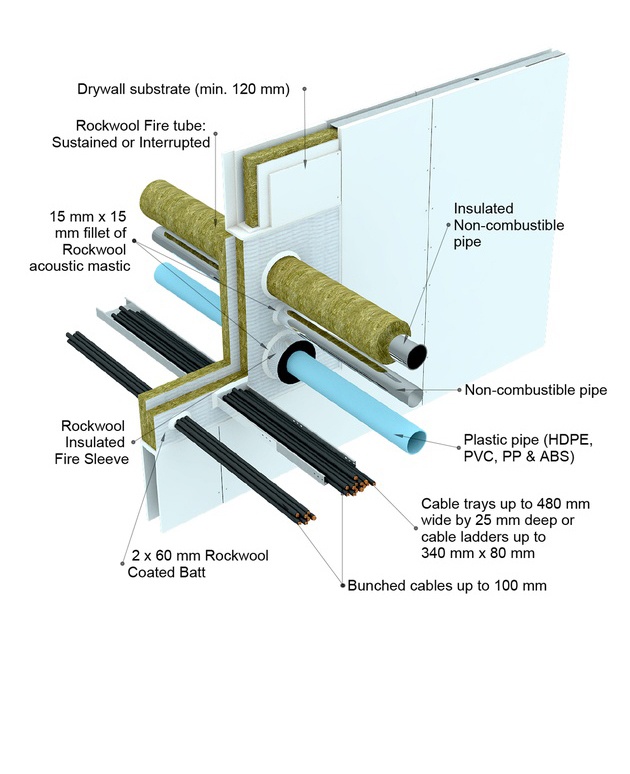 Drywall substrate (min. 120 mm)

Rockwool Fire tube: Sustained or Interrupted

15 mm x 15 mm fillet of Rockwool acoustic mastic

Insulated Non-combustible pipe

Non-combustible pipe

Rockwool Insulated Fire Sleeve

Plastic pipe (HDPE, PVC, PP & ABS)

Cable trays up to 480 mm wide by 25 mm deep or cable ladders up to 340 mm x 80 mm

2 x 60 mm Rockwool Coated Batt

Bunched cables up to 100 mm