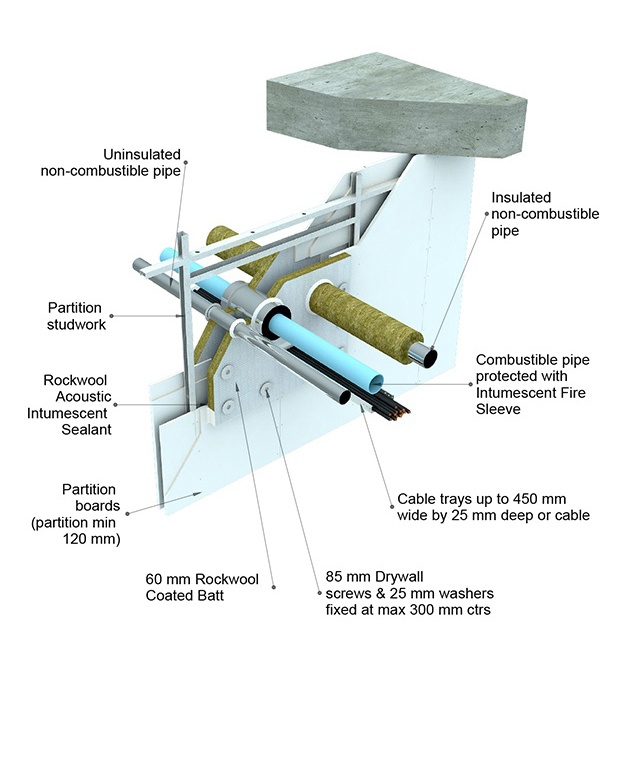 Uninsulated non-combustible pipe

Insulated non-combustible pipe

Partition studwork

Combustible pipe protected with Intumescent Fire Sleeve

Rockwool Acoustic Intumescent Sealant

Partition boards (partition min 120 mm)

Cable trays up to 450 mm wide by 25 mm deep or cable

60 mm Rockwool Coated Batt

85 mm Drywall screws & 25 mm washers fixed at max 300 mm ctrs