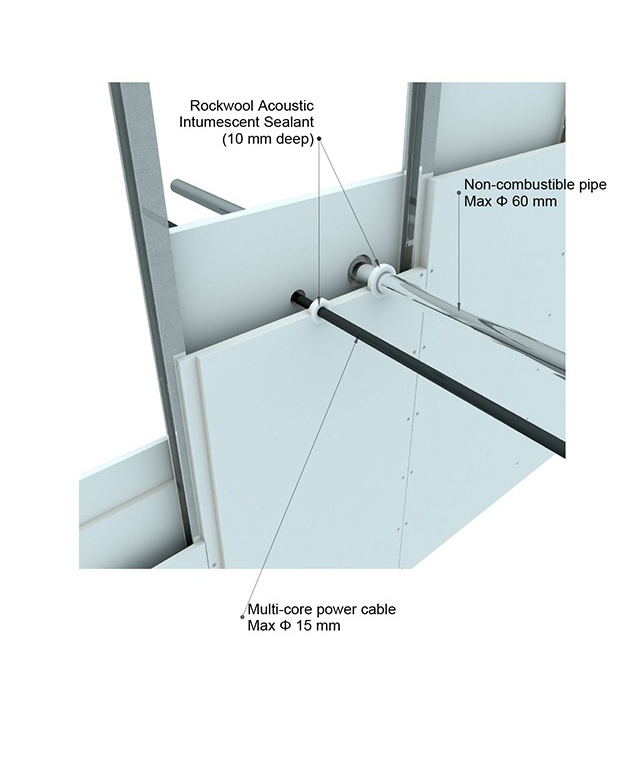 Rockwool Acoustic Intumescent Sealant (10 mm deep)

Non-combustible pipe
Max Φ 60 mm

Multi-core power cable
Max Φ 15 mm