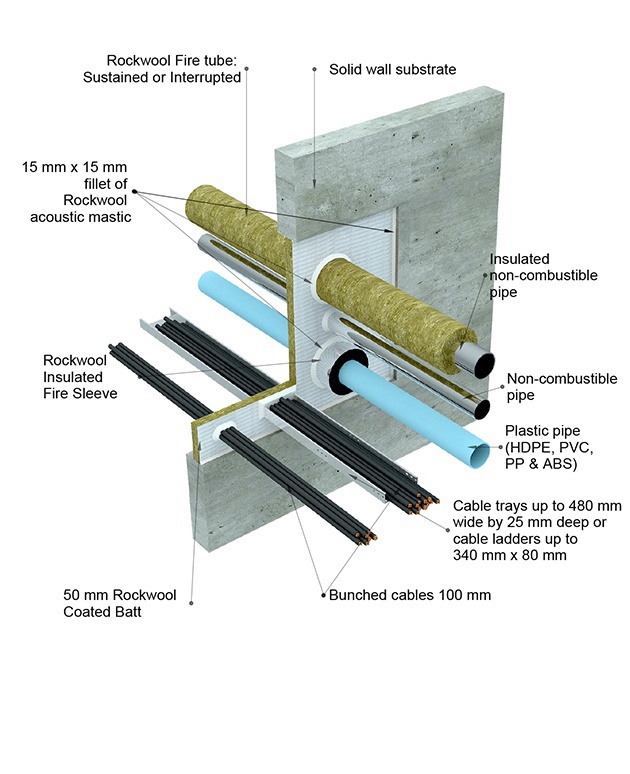 Rockwool Fire tube: Sustained or Interrupted

Solid wall substrate

15 mm x 15 mm fillet of Rockwool acoustic mastic

Insulated non-combustible pipe

Rockwool Insulated Fire Sleeve

Non-combustible pipe

Plastic pipe (HDPE, PVC, PP & ABS)

Cable trays up to 480 mm wide by 25 mm deep or cable ladders up to 340 mm x 80 mm

50 mm Rockwool Coated Batt

Bunched cables 100 mm