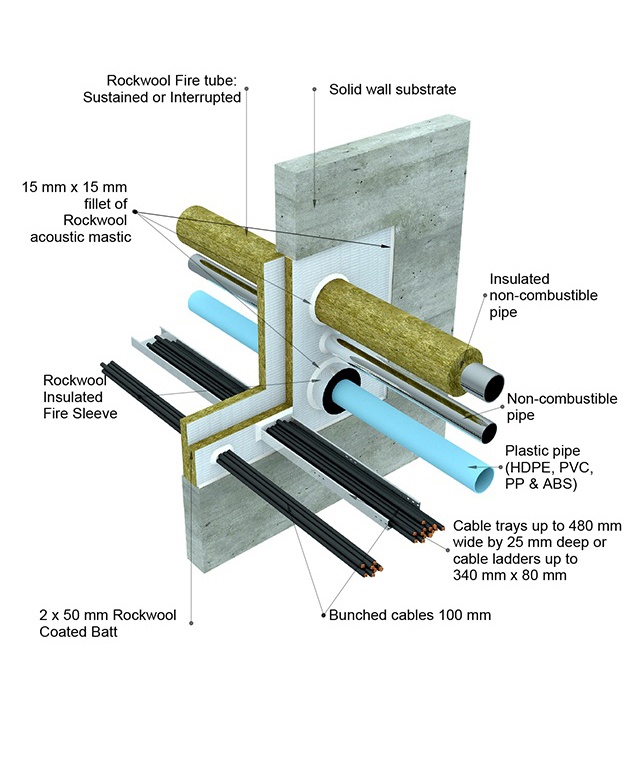 Rockwool Fire tube: Sustained or Interrupted

Solid wall substrate

15 mm x 15 mm fillet of Rockwool acoustic mastic

Insulated non-combustible pipe

Rockwool Insulated Fire Sleeve

Non-combustible pipe

Plastic pipe (HDPE, PVC, PP & ABS)

Cable trays up to 480 mm wide by 25 mm deep or cable ladders up to 340 mm x 80 mm

2 x 50 mm Rockwool Coated Batt

Bunched cables 100 mm