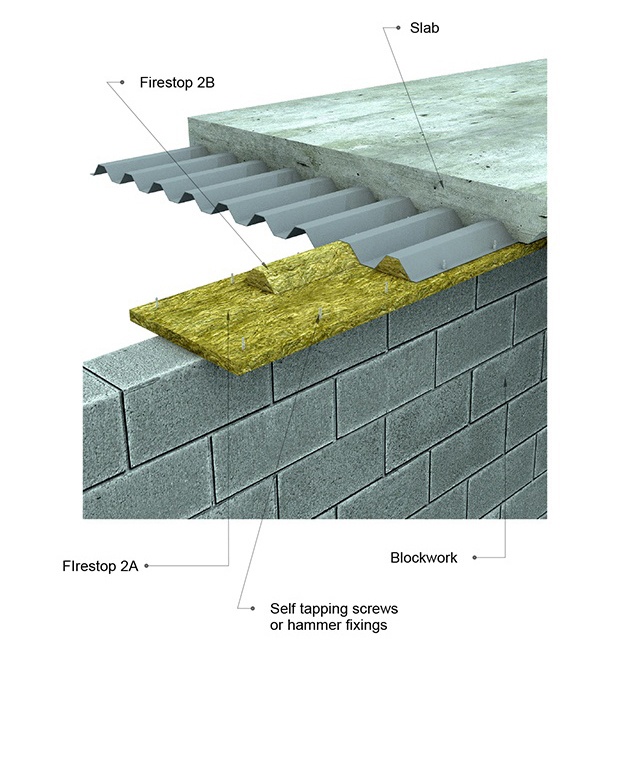 Slab

Firestop 2B

FIrestop 2A

Blockwork

Self tapping screws or hammer fixings